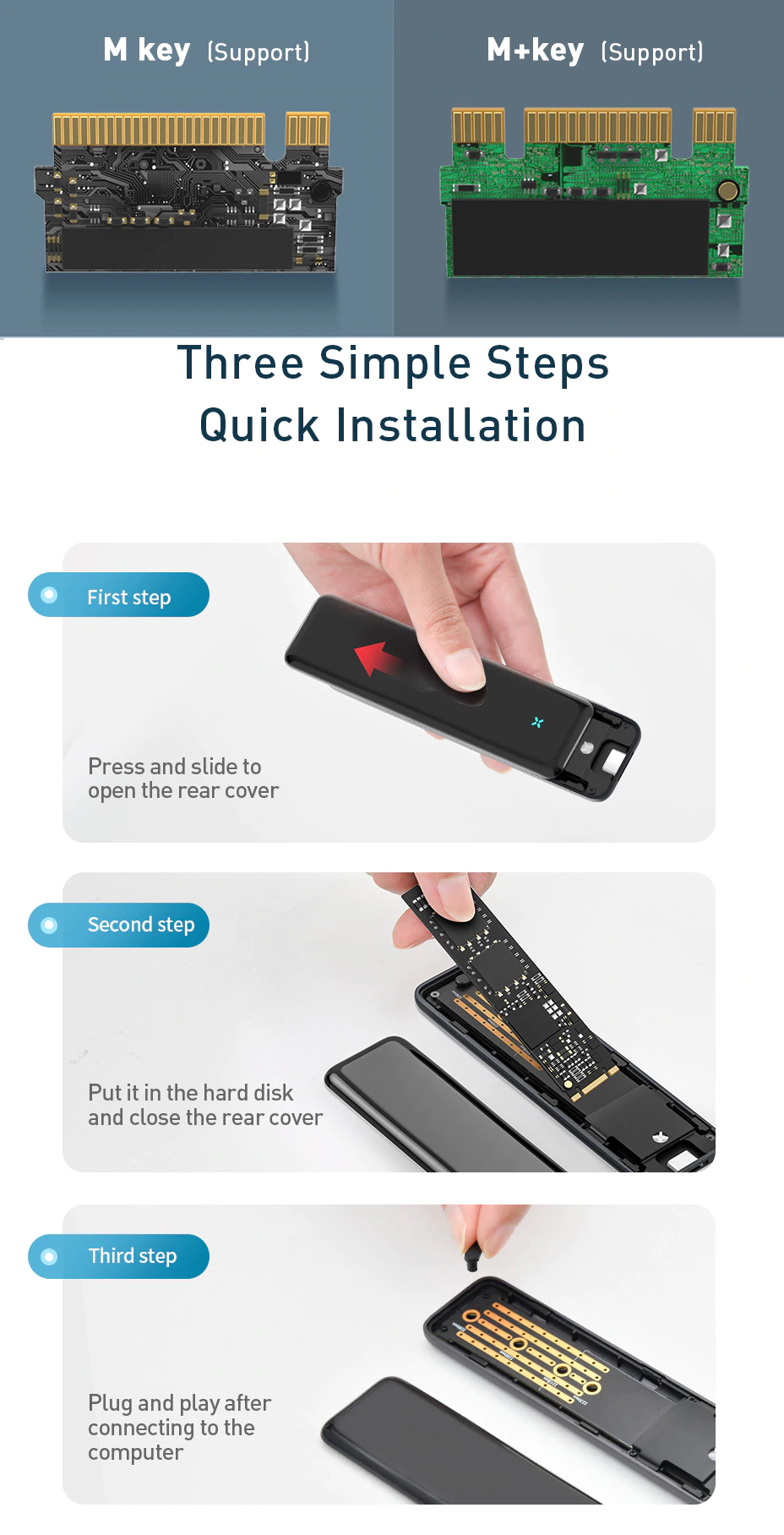 M key (Support)

M+key (Support)

Three Simple Steps
Quick Installation

First step

Press and slide to open the rear cover

Second step

Put it in the hard disk and close the rear cover

Third step

Plug and play after connecting to the computer